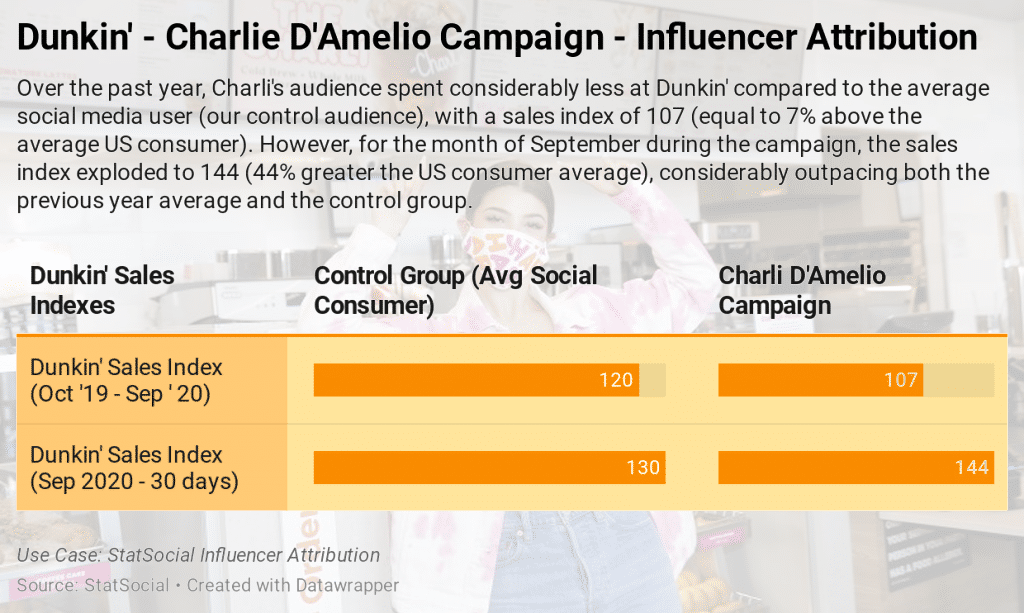 Dunkin' - Charlie D'Amelio Campaign - Influencer Attribution

Over the past year, Charli's audience spent considerably less at Dunkin' compared to the average social media user (our control audience), with a sales index of 107 (equal to 7% above the average US consumer). However, for the month of September during the campaign, the sales index exploded to 144 (44% greater the US consumer average), considerably outpacing both the previous year average and the control group.

| Dunkin' Sales Indexes | Control Group (Avg Social Consumer) | Charli D'Amelio Campaign |
|---|---|---|
| Dunkin' Sales Index (Oct '19 - Sep ' 20) | 120 | 107 |
| Dunkin' Sales Index (Sep 2020 - 30 days) | 130 | 144 |

Use Case: StatSocial Influencer Attribution
Source: StatSocial • Created with Datawrapper